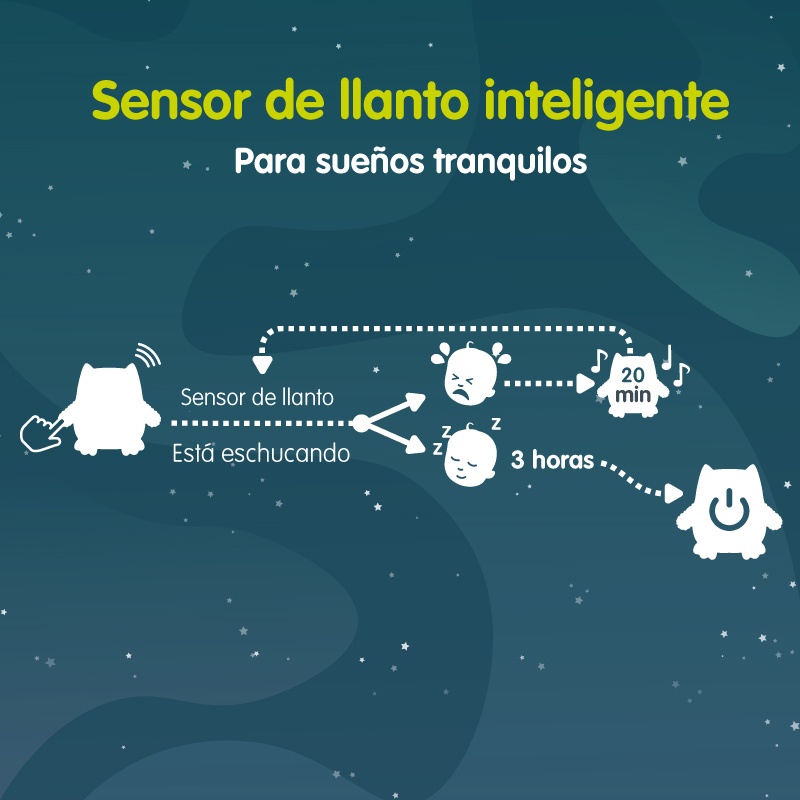 Sensor de llanto inteligente

Para sueños tranquilos

Sensor de llanto

Está eschucando

20 min

z z z

3 horas